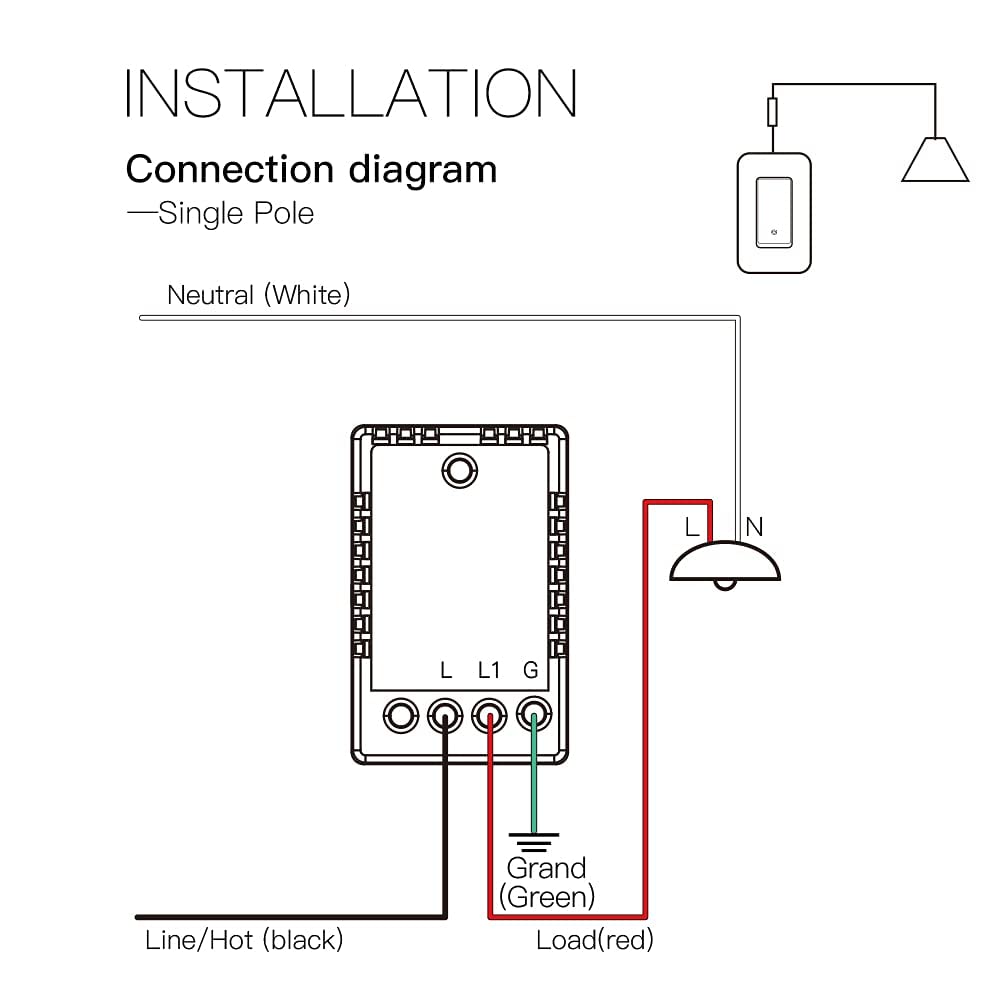 INSTALLATION

Connection diagram

—Single Pole

Neutral (White)

L N

L L1 G

Grand
(Green)

Line/Hot (black)

Load(red)