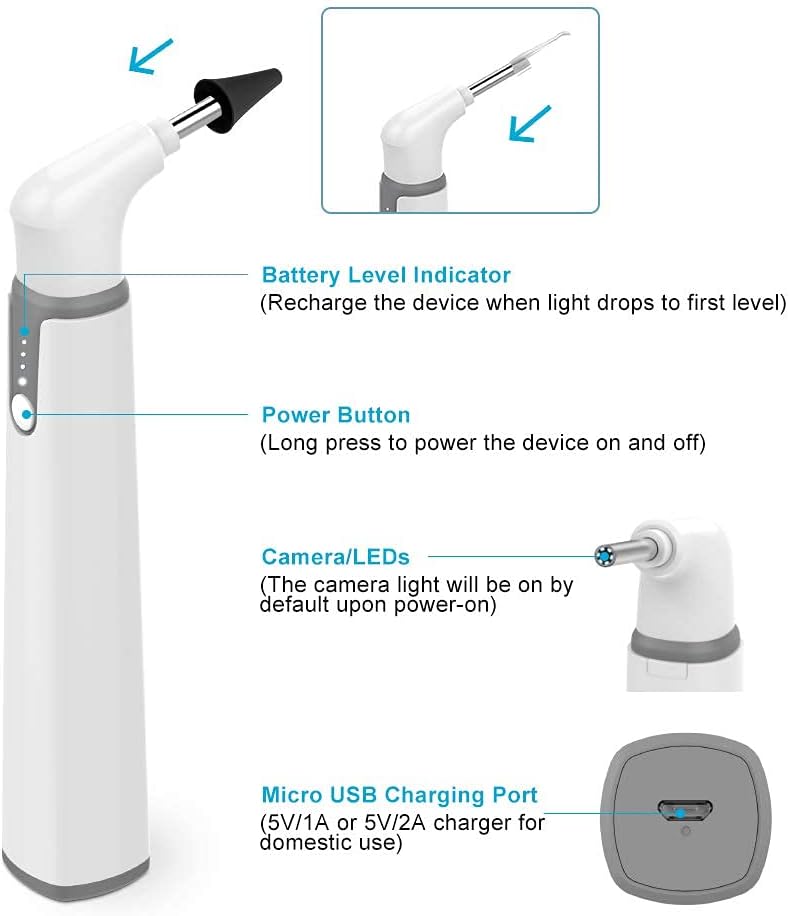 Battery Level Indicator
(Recharge the device when light drops to first level)

Power Button
(Long press to power the device on and off)

Camera/LEDs
(The camera light will be on by default upon power-on)

Micro USB Charging Port
(5V/1A or 5V/2A charger for domestic use)