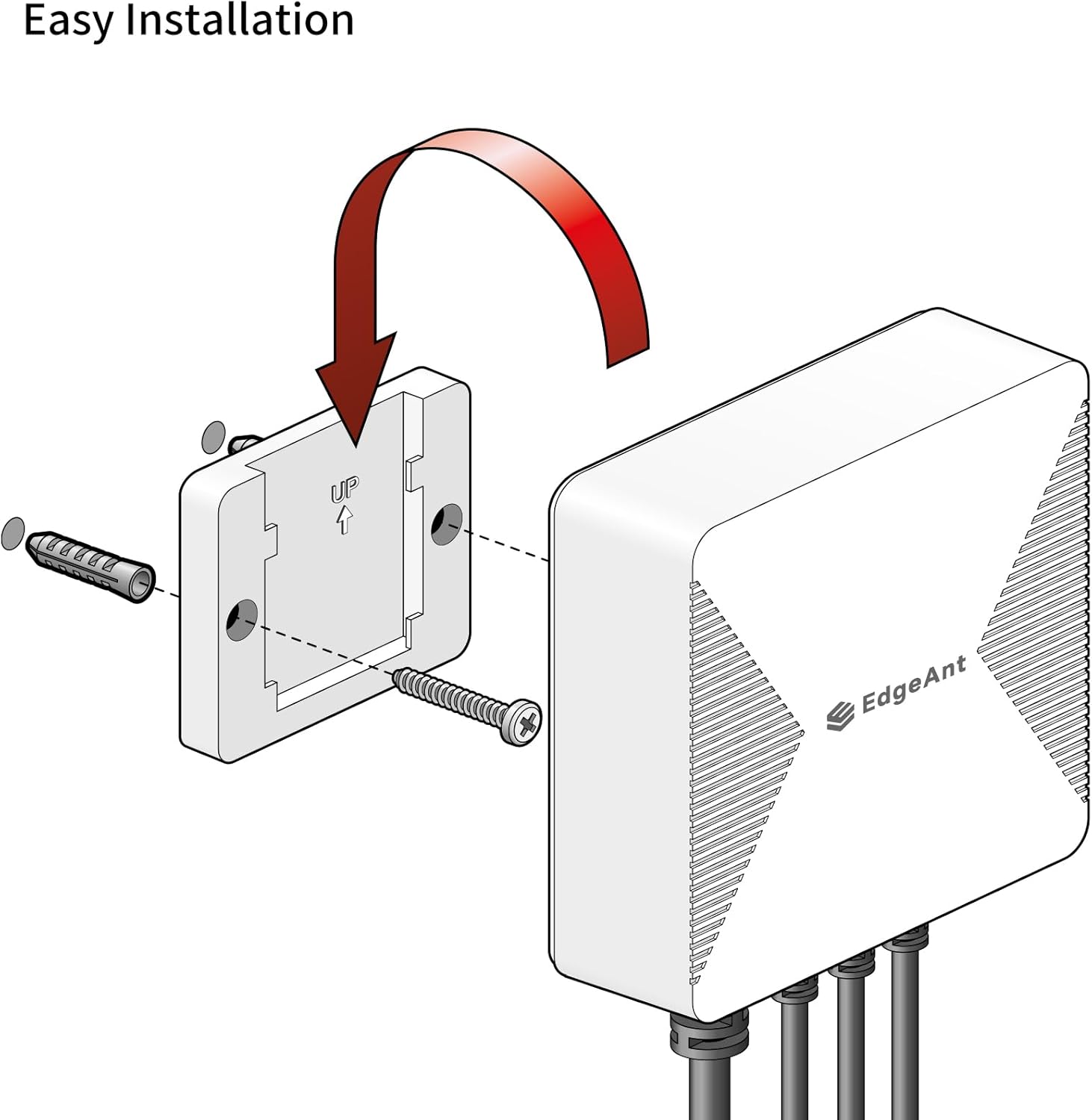 Easy Installation

UP

EdgeAnt