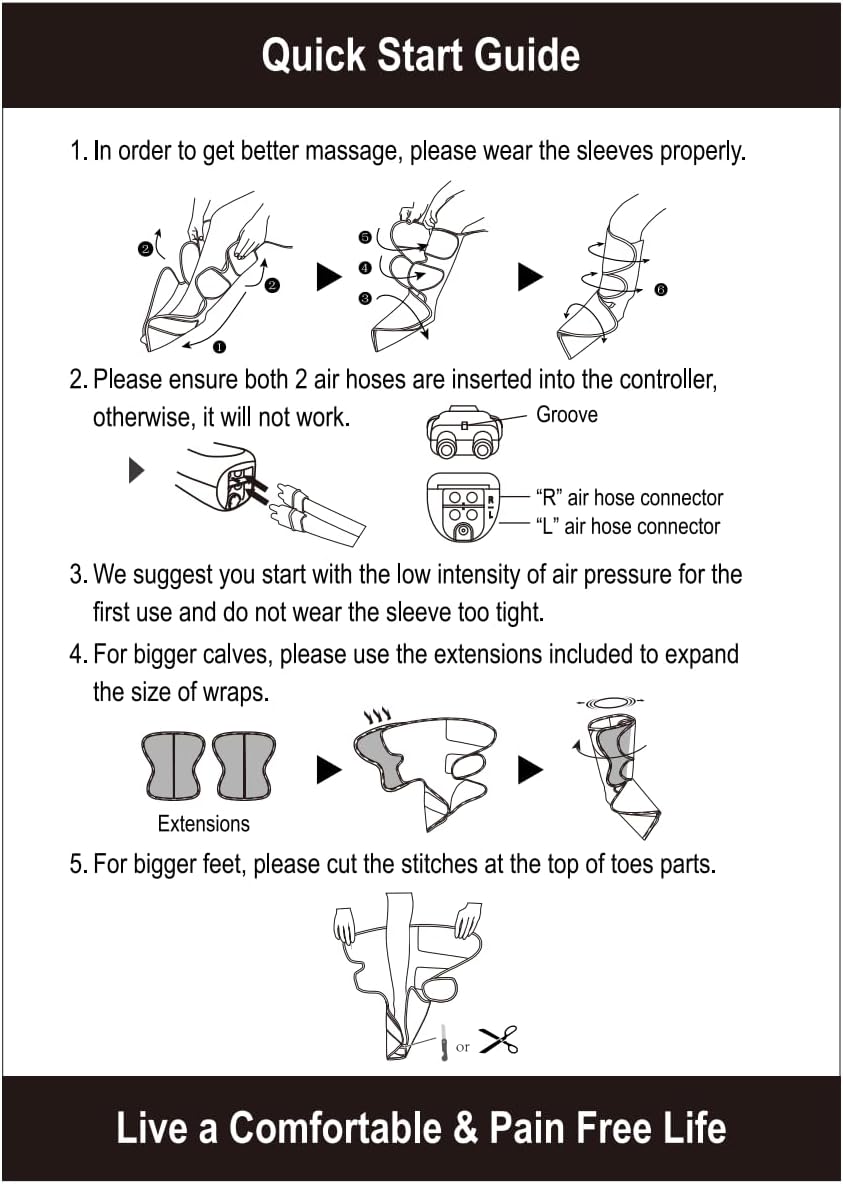 Quick Start Guide

1. In order to get better massage, please wear the sleeves properly.

❷ ❷ ❶ ❺ ❹ ❸ ❻

2. Please ensure both 2 air hoses are inserted into the controller, otherwise, it will not work.

Groove

R
L

"R" air hose connector
"L" air hose connector

3. We suggest you start with the low intensity of air pressure for the first use and do not wear the sleeve too tight.

4. For bigger calves, please use the extensions included to expand the size of wraps.

Extensions

5. For bigger feet, please cut the stitches at the top of toes parts.

or

Live a Comfortable & Pain Free Life