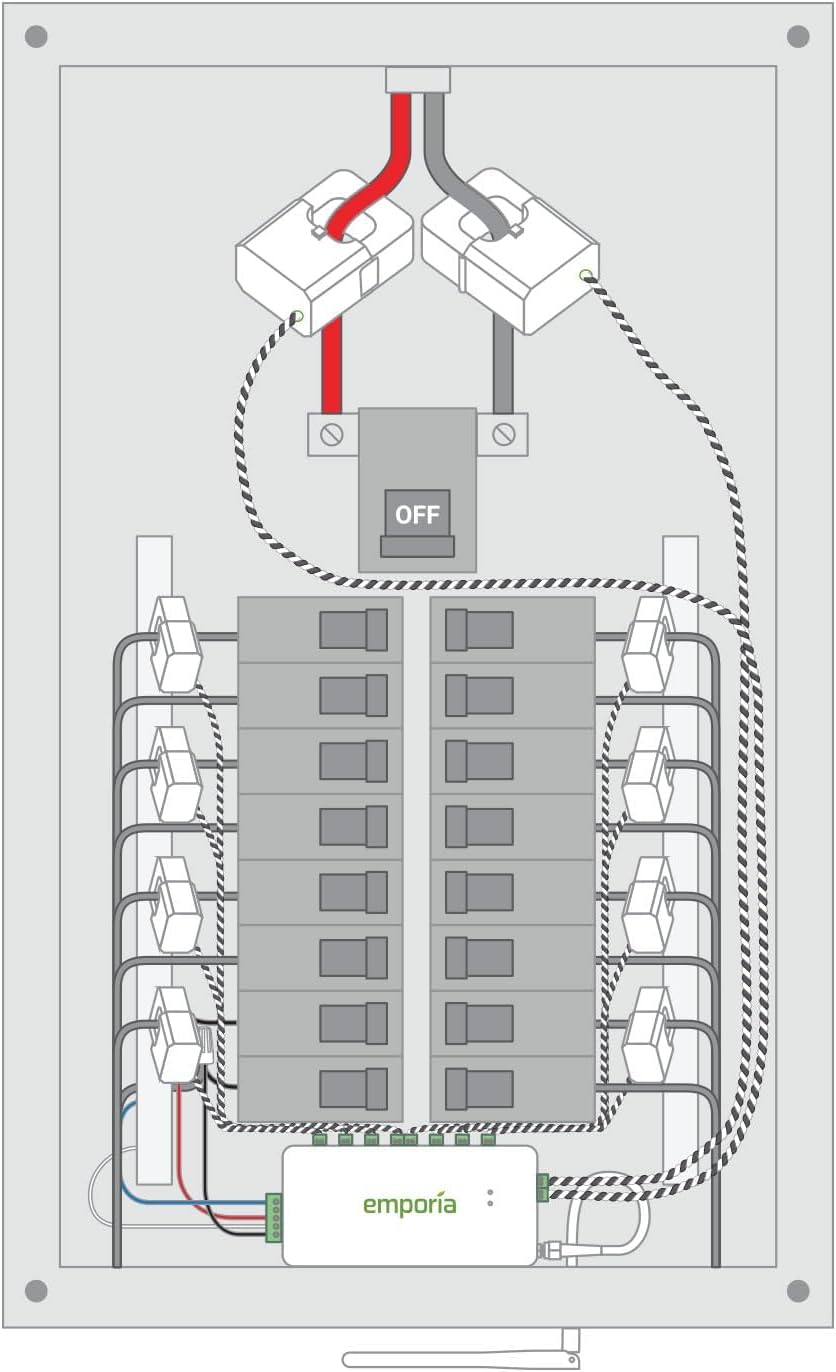 OFF

emporia