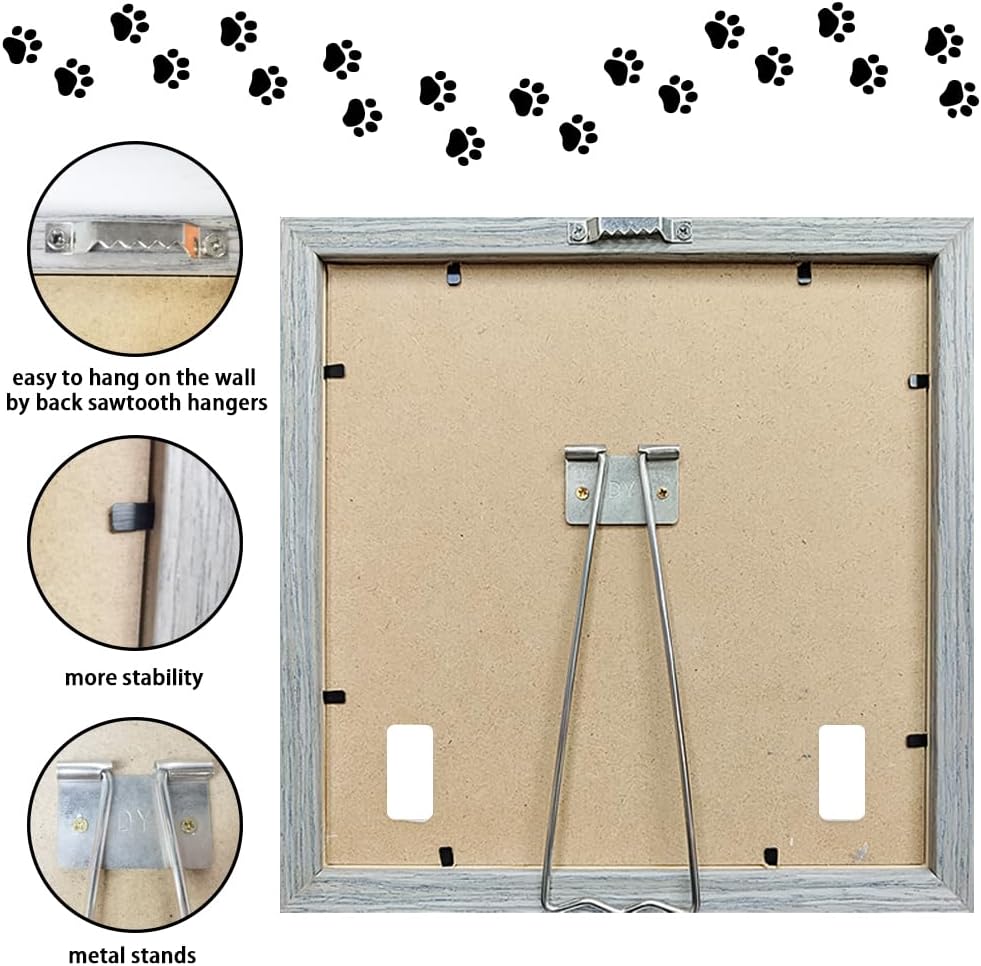 easy to hang on the wall by back sawtooth hangers

more stability

DY

metal stands

DY