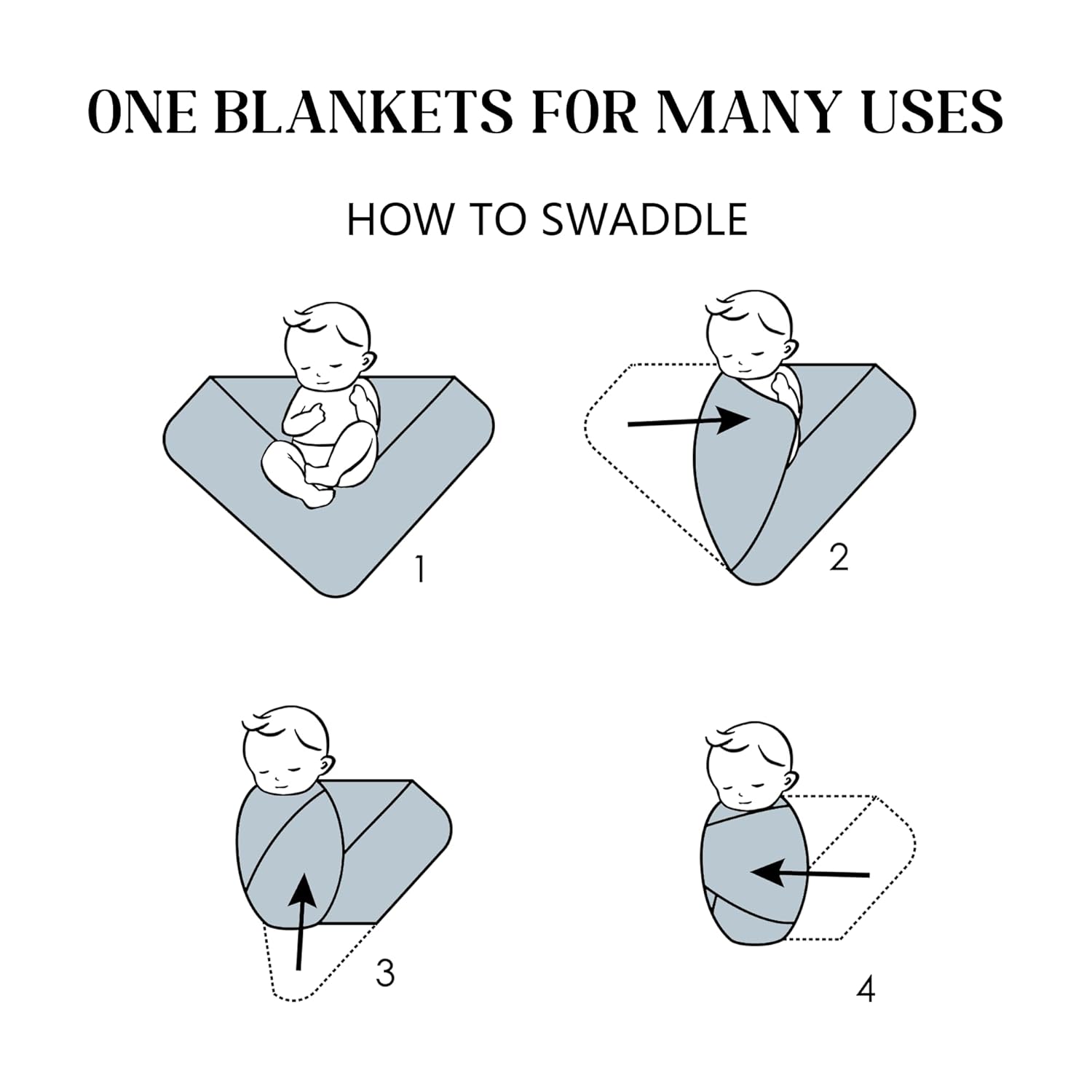 ONE BLANKETS FOR MANY USES

HOW TO SWADDLE

1

2

3

4