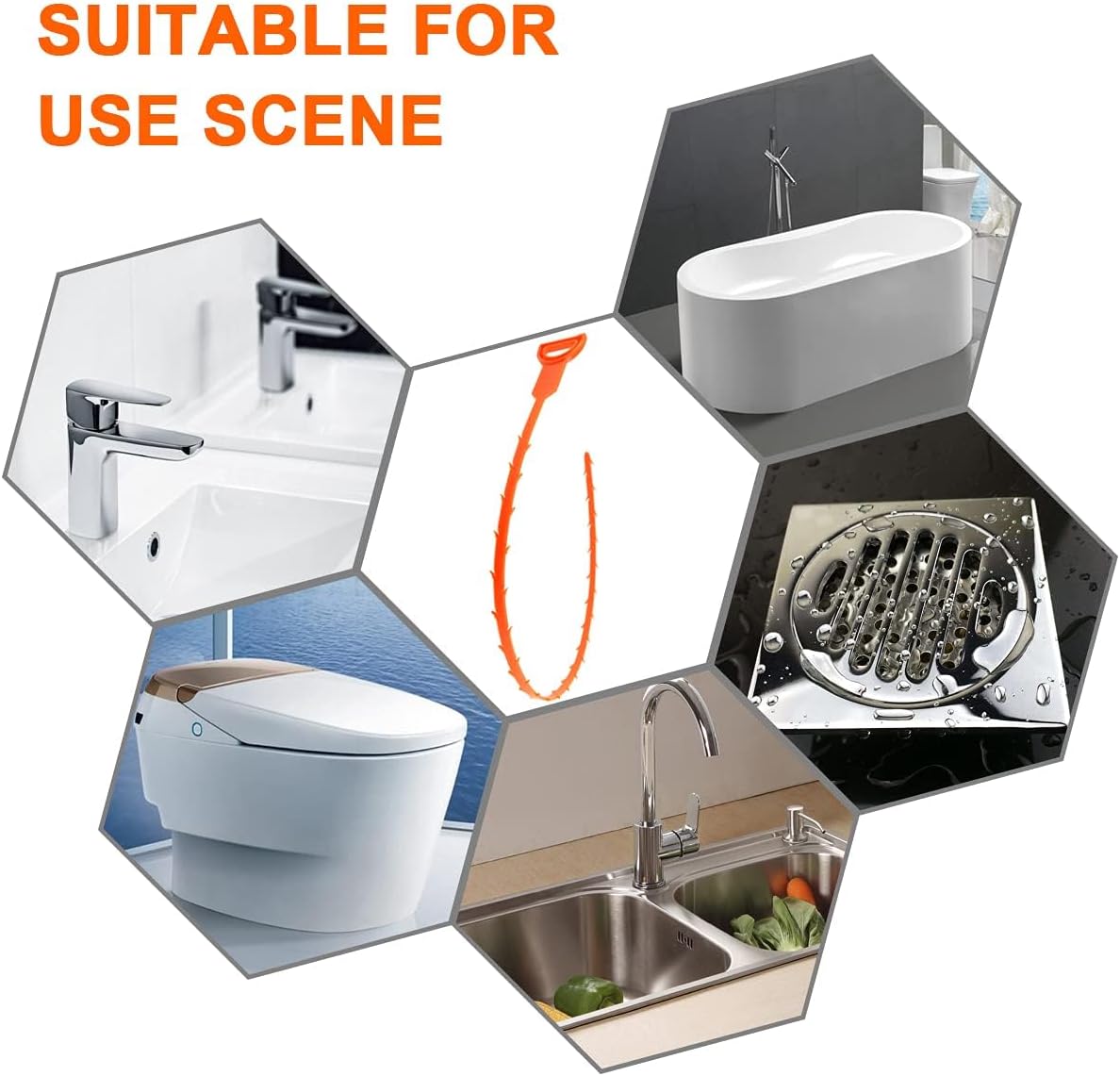 SUITABLE FOR USE SCENE