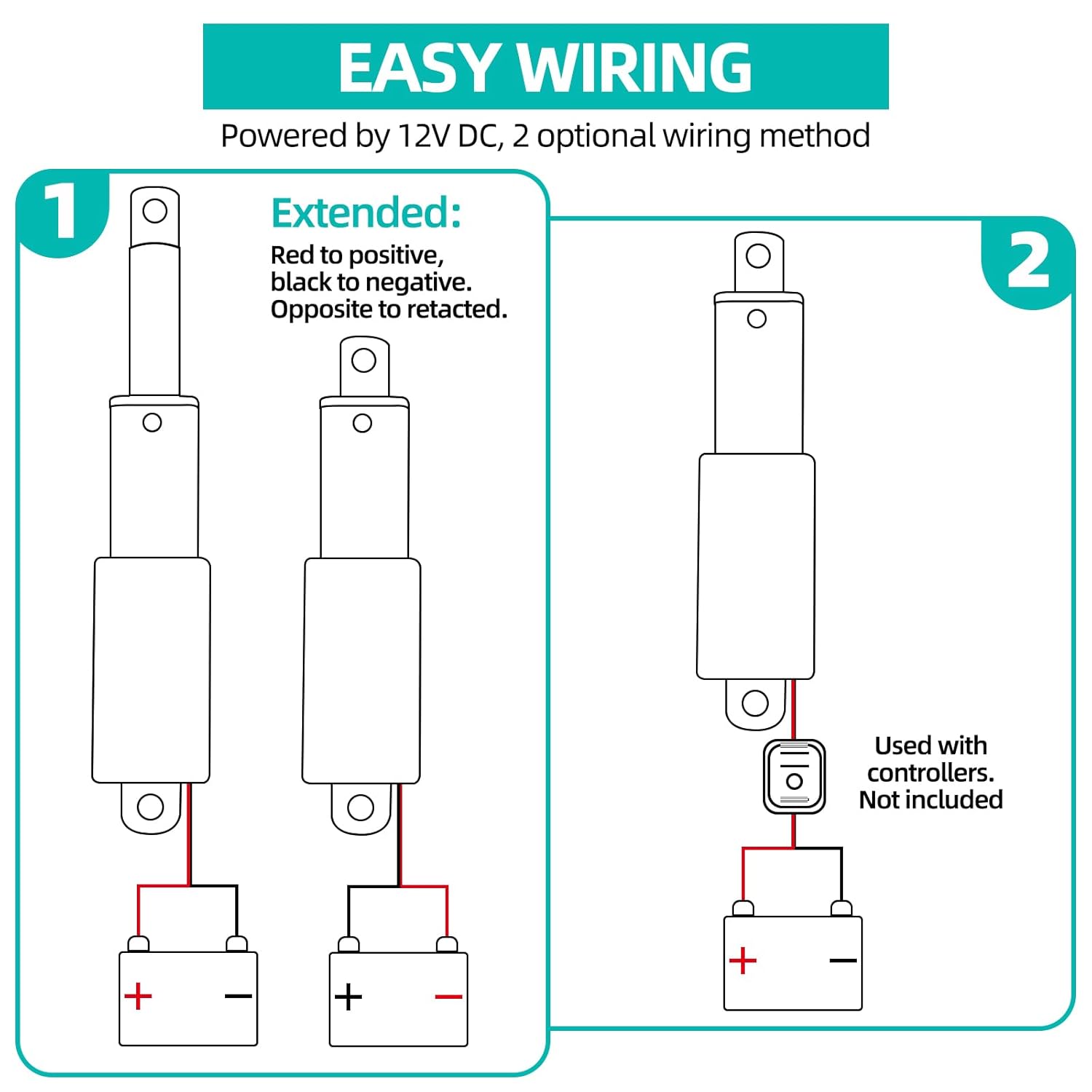 EASY WIRING

Powered by 12V DC, 2 optional wiring method

1

Extended:

Red to positive, black to negative. Opposite to retacted.

+ −

+ −

2

Used with controllers. Not included

+ −