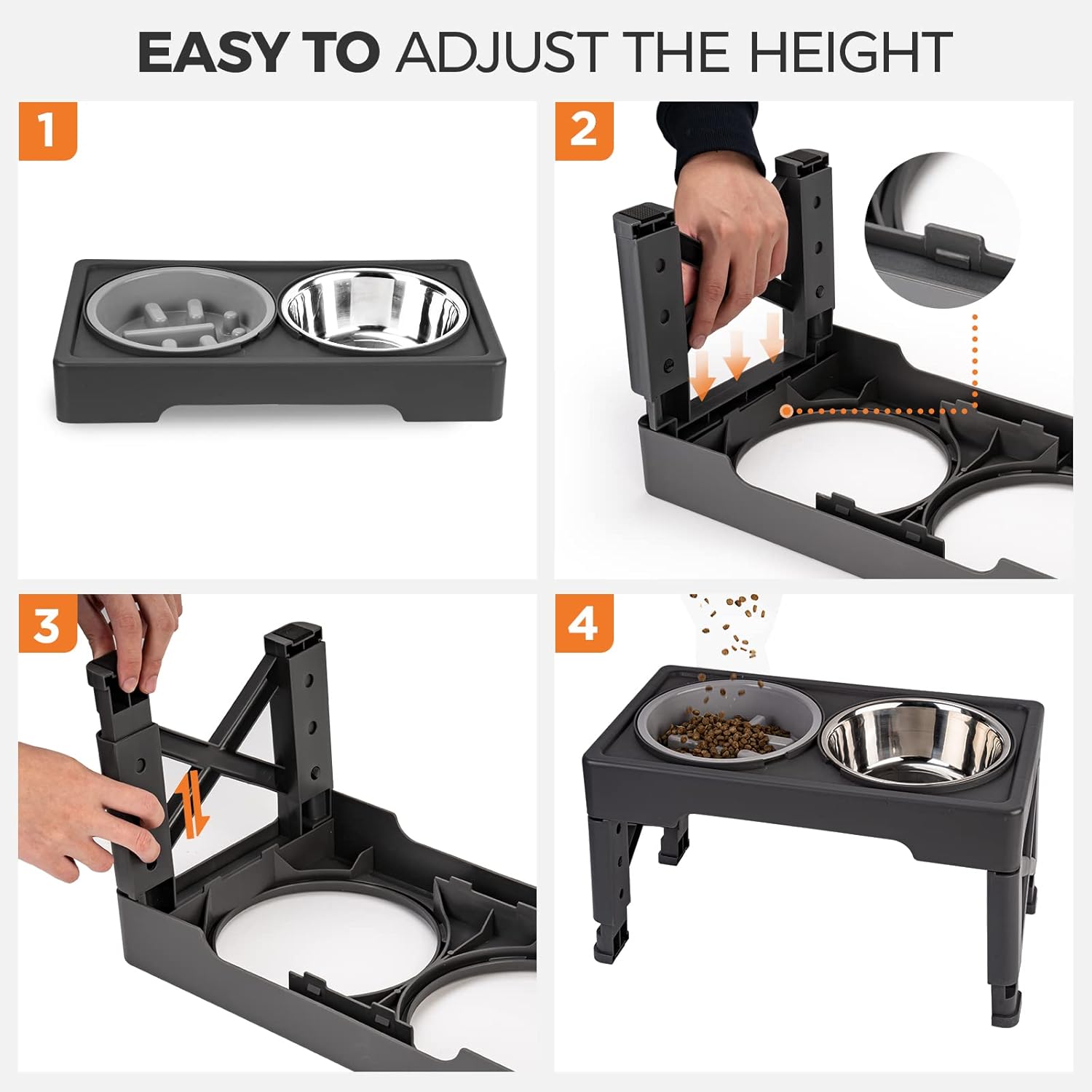 EASY TO ADJUST THE HEIGHT

1

2

3

4