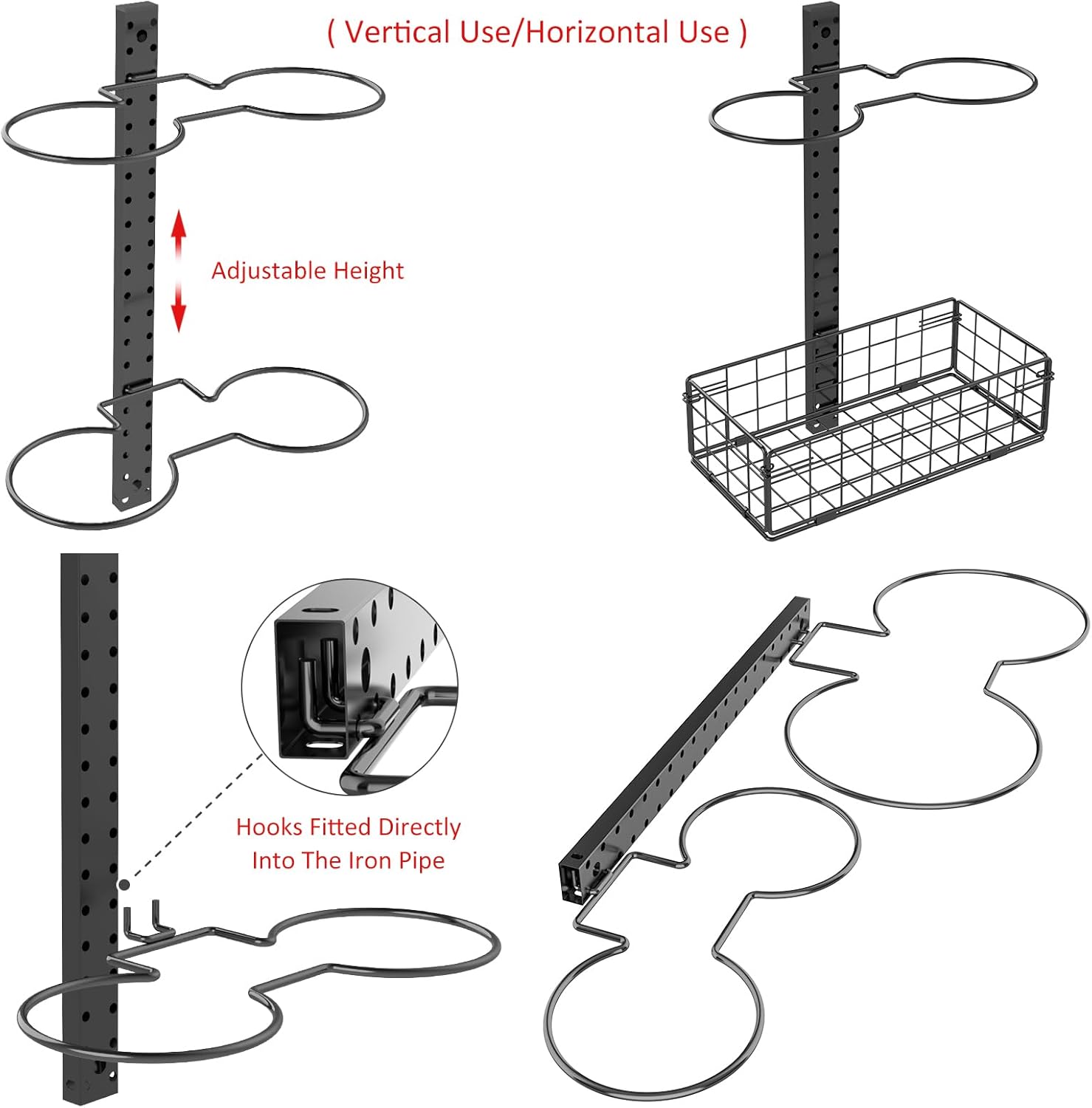 ( Vertical Use/Horizontal Use )

Adjustable Height

Hooks Fitted Directly Into The Iron Pipe