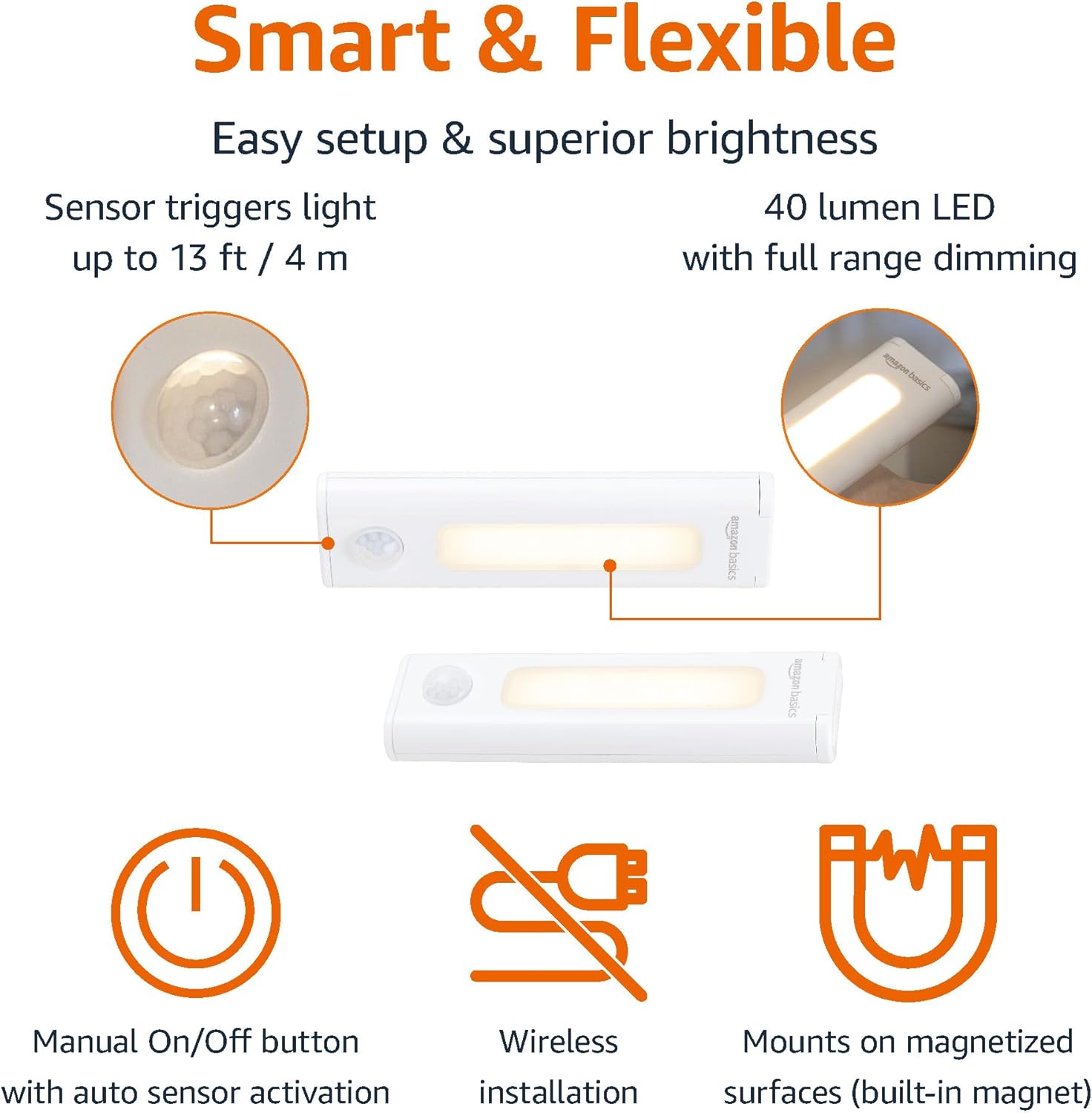 Smart & Flexible

Easy setup & superior brightness

Sensor triggers light up to 13 ft / 4 m

40 lumen LED with full range dimming

amazon basics

amazon basics

amazon basics

Manual On/Off button with auto sensor activation

Wireless installation

Mounts on magnetized surfaces (built-in magnet)