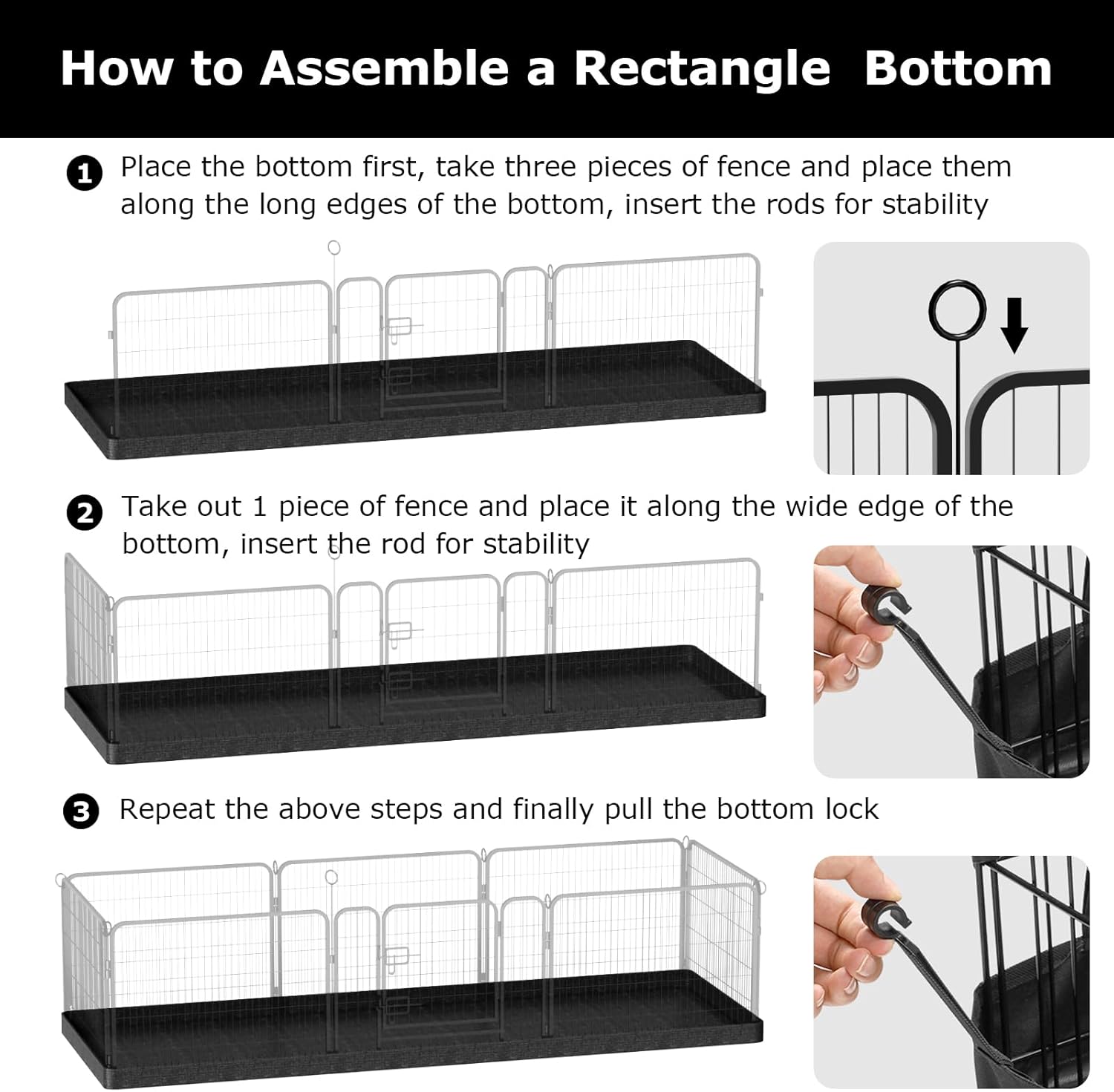 How to Assemble a Rectangle  Bottom

1 Place the bottom first, take three pieces of fence and place them along the long edges of the bottom, insert the rods for stability

2 Take out 1 piece of fence and place it along the wide edge of the bottom, insert the rod for stability

3 Repeat the above steps and finally pull the bottom lock