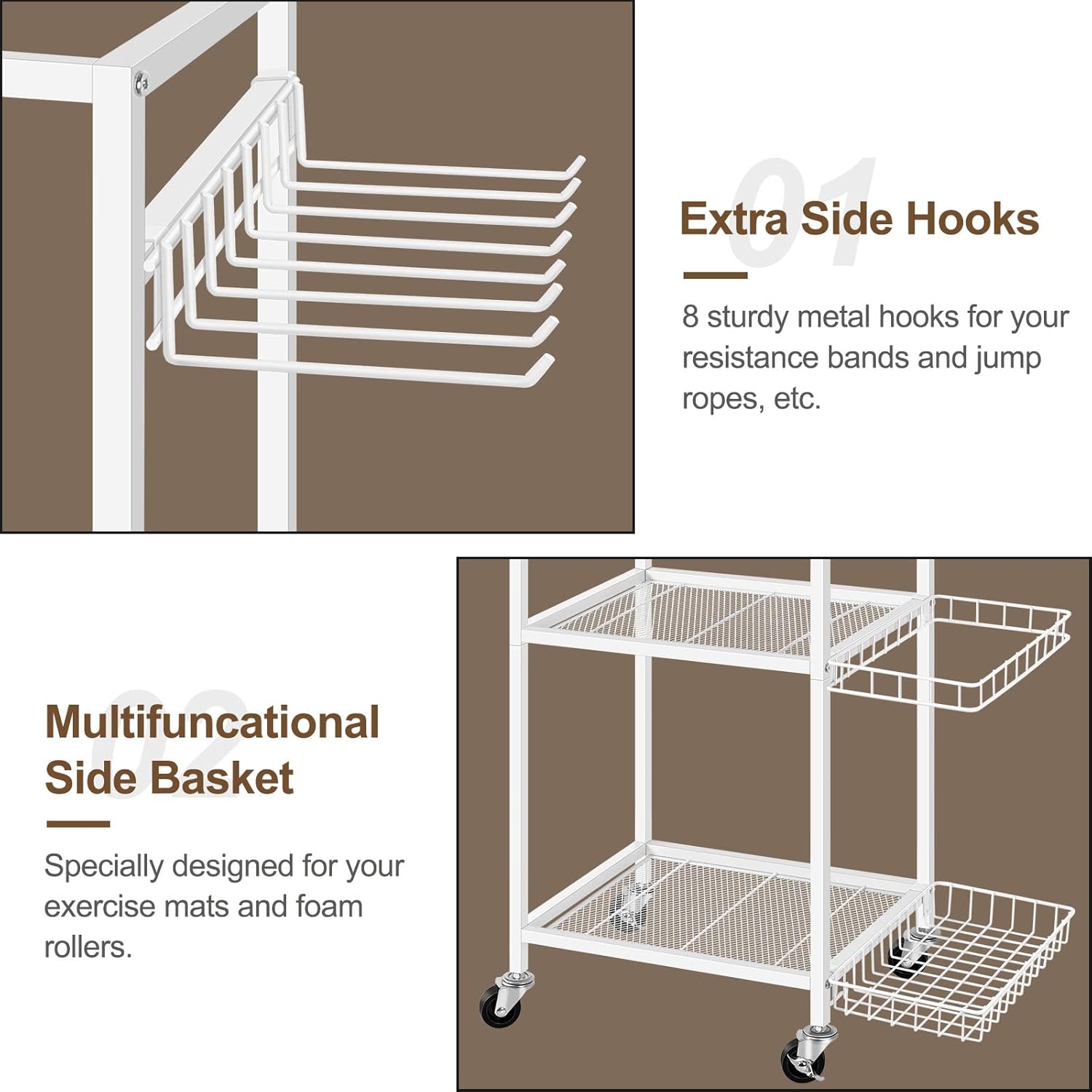 01

Extra Side Hooks

8 sturdy metal hooks for your resistance bands and jump ropes, etc.

02

Multifuncational Side Basket

Specially designed for your exercise mats and foam rollers.