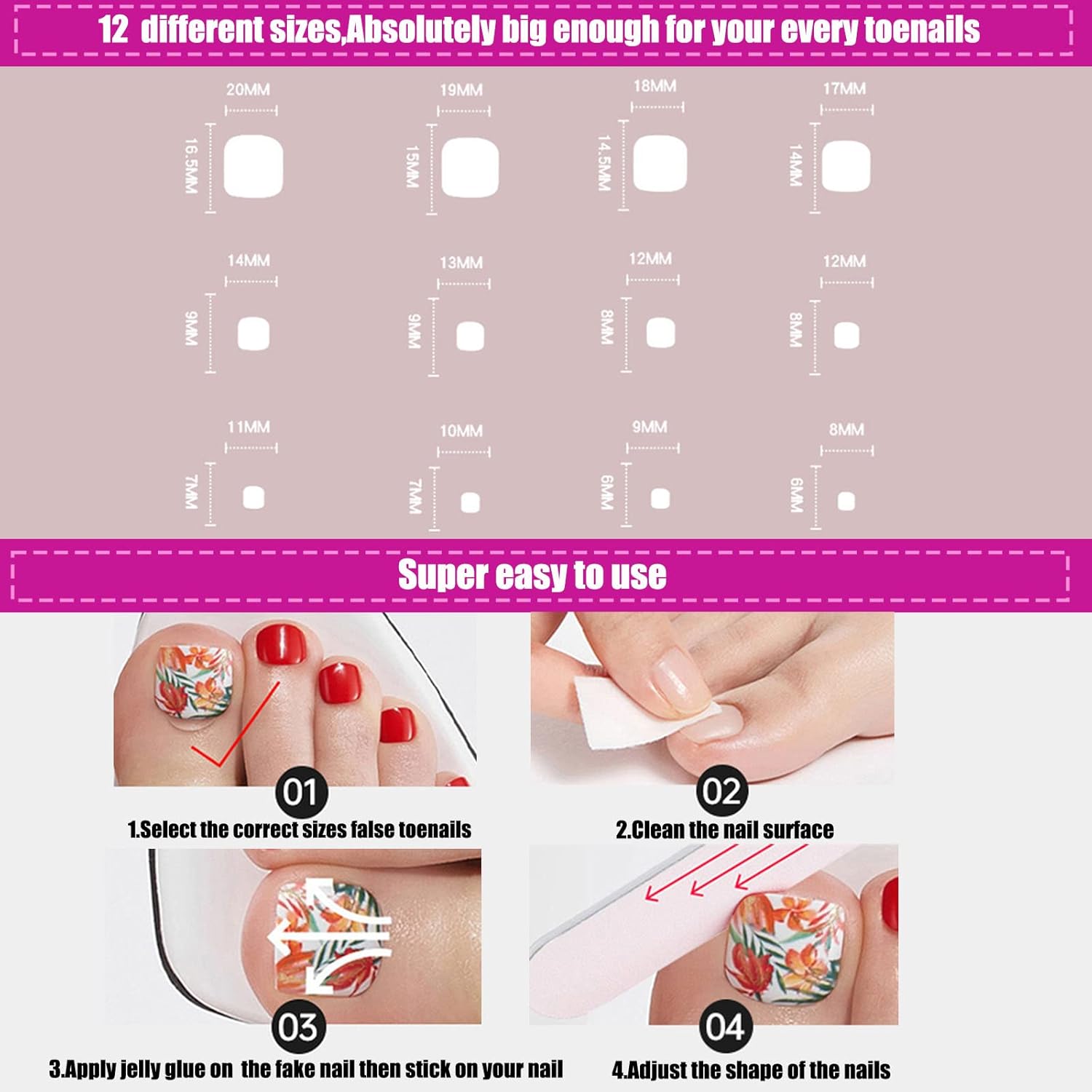 12 different sizes,Absolutely big enough for your every toenails

20MM
16.5MM

19MM
15MM

18MM
14.5MM

17MM
14MM

14MM
9MM

13MM
9MM

12MM
8MM

12MM
8MM

11MM
7MM

10MM
7MM

9MM
6MM

8MM
6MM

Super easy to use

01
1.Select the correct sizes false toenails

02
2.Clean the nail surface

03
3.Apply jelly glue on the fake nail then stick on your nail

04
4.Adjust the shape of the nails