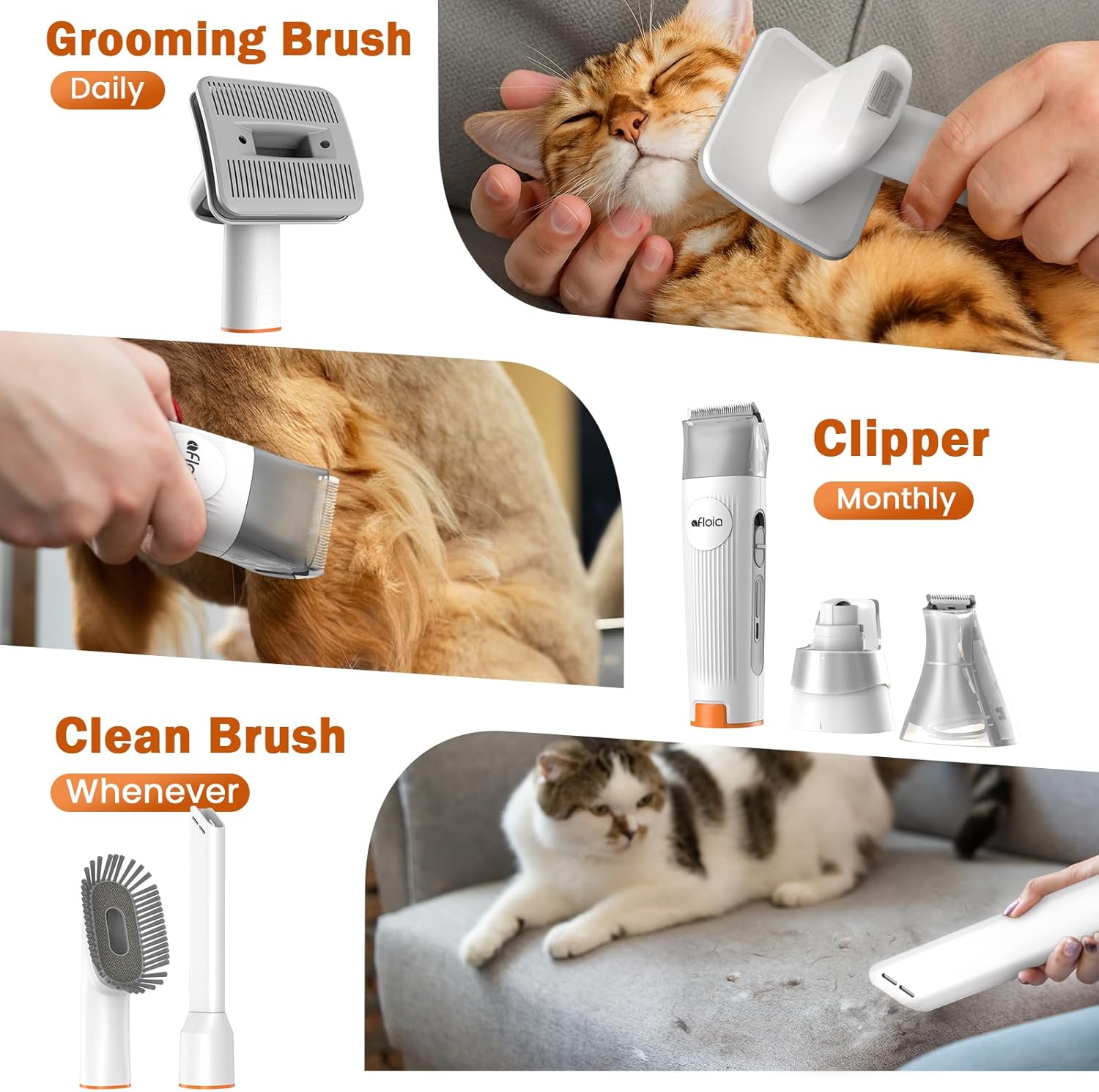 Grooming Brush

Daily

Clean

afloia

Clipper

Monthly

afloia

Clean Brush

Whenever