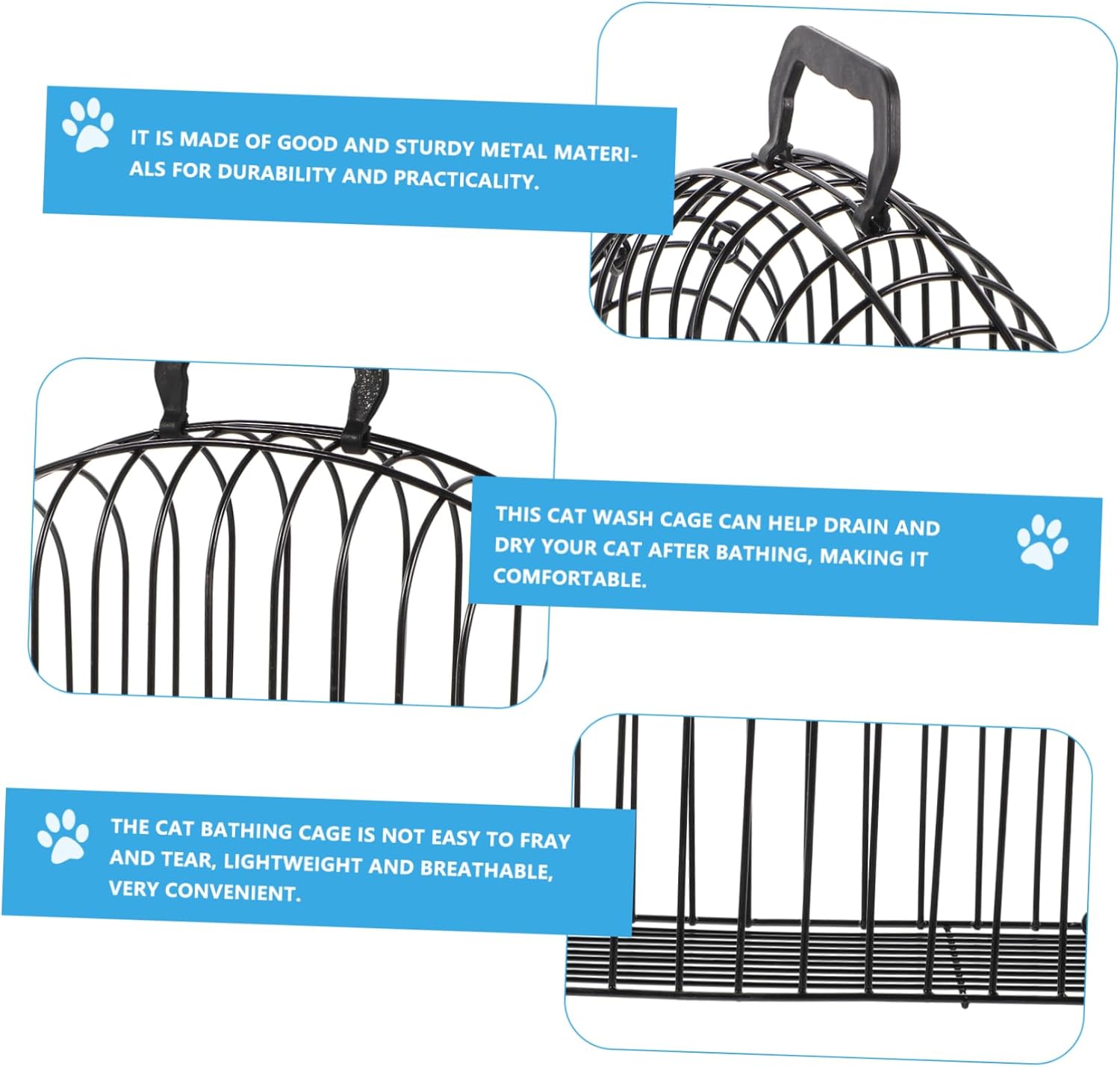 IT IS MADE OF GOOD AND STURDY METAL MATERIALS FOR DURABILITY AND PRACTICALITY.

THIS CAT WASH CAGE CAN HELP DRAIN AND DRY YOUR CAT AFTER BATHING, MAKING IT COMFORTABLE.

THE CAT BATHING CAGE IS NOT EASY TO FRAY AND TEAR, LIGHTWEIGHT AND BREATHABLE, VERY CONVENIENT.