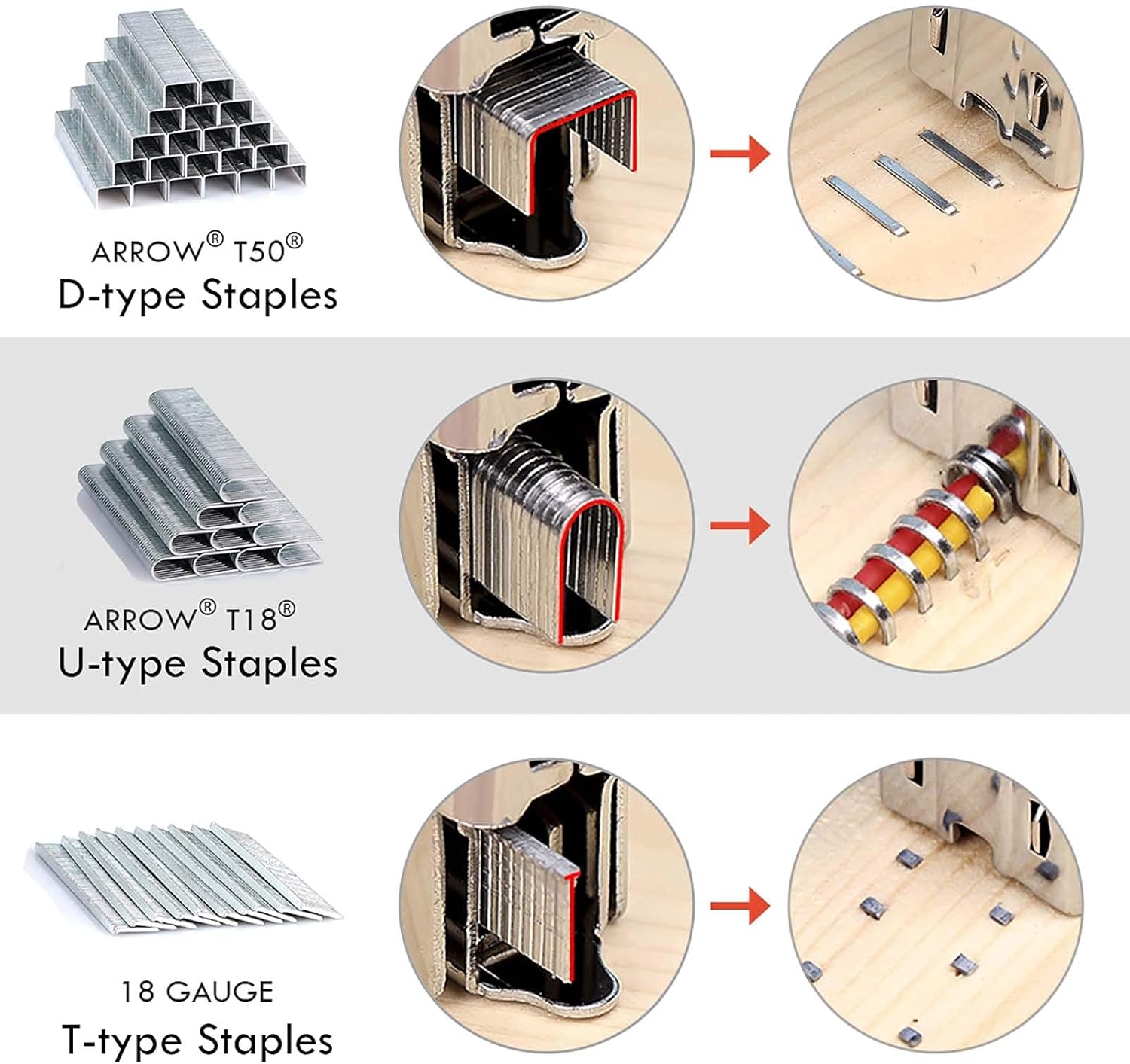 ARROW® T50®
D-type Staples

ARROW® T18®
U-type Staples

18 GAUGE
T-type Staples