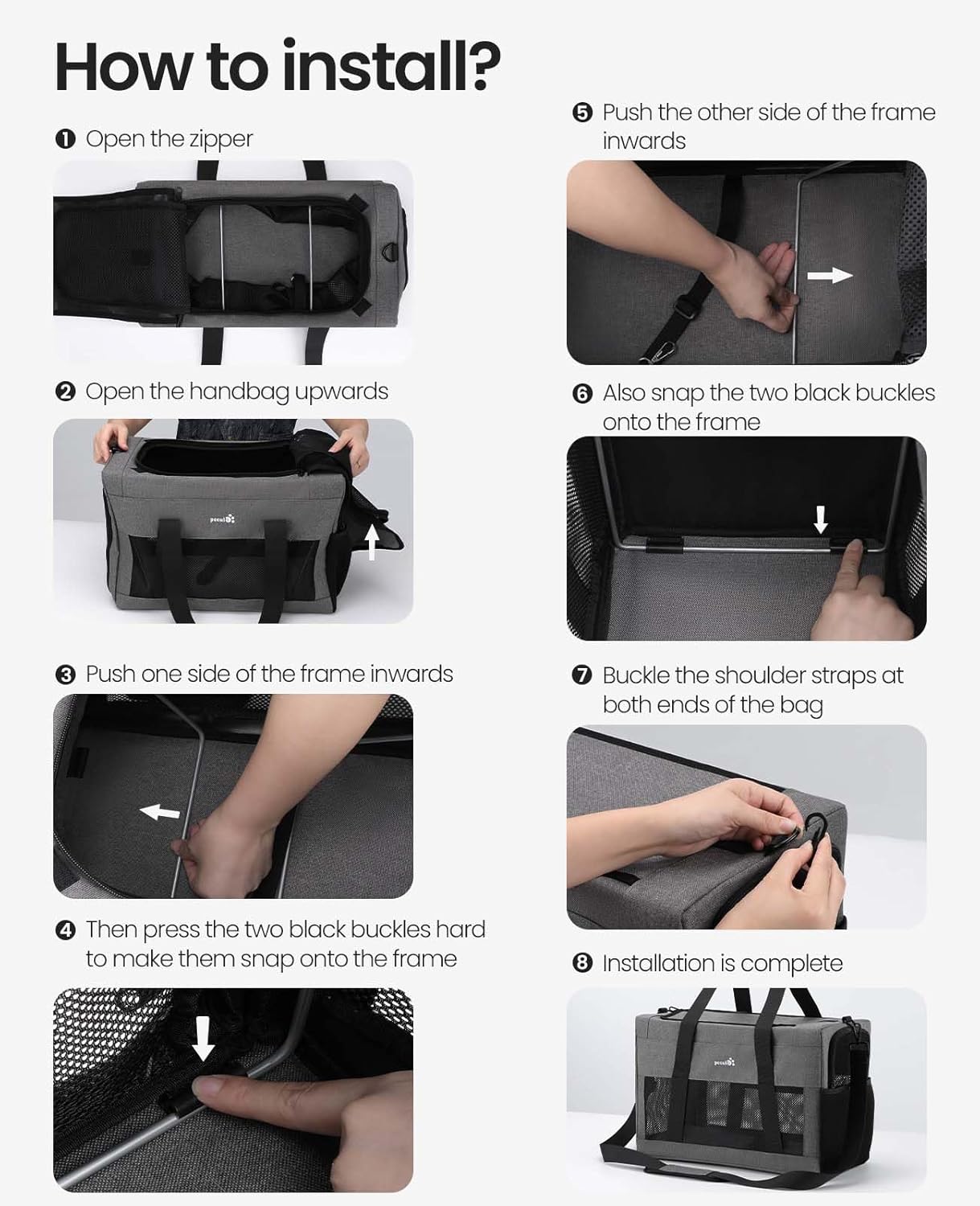 How to install?

❶ Open the zipper

❷ Open the handbag upwards

pecute

❸ Push one side of the frame inwards

❹ Then press the two black buckles hard to make them snap onto the frame

❺ Push the other side of the frame inwards

❻ Also snap the two black buckles onto the frame

❼ Buckle the shoulder straps at both ends of the bag

❽ Installation is complete

pecute