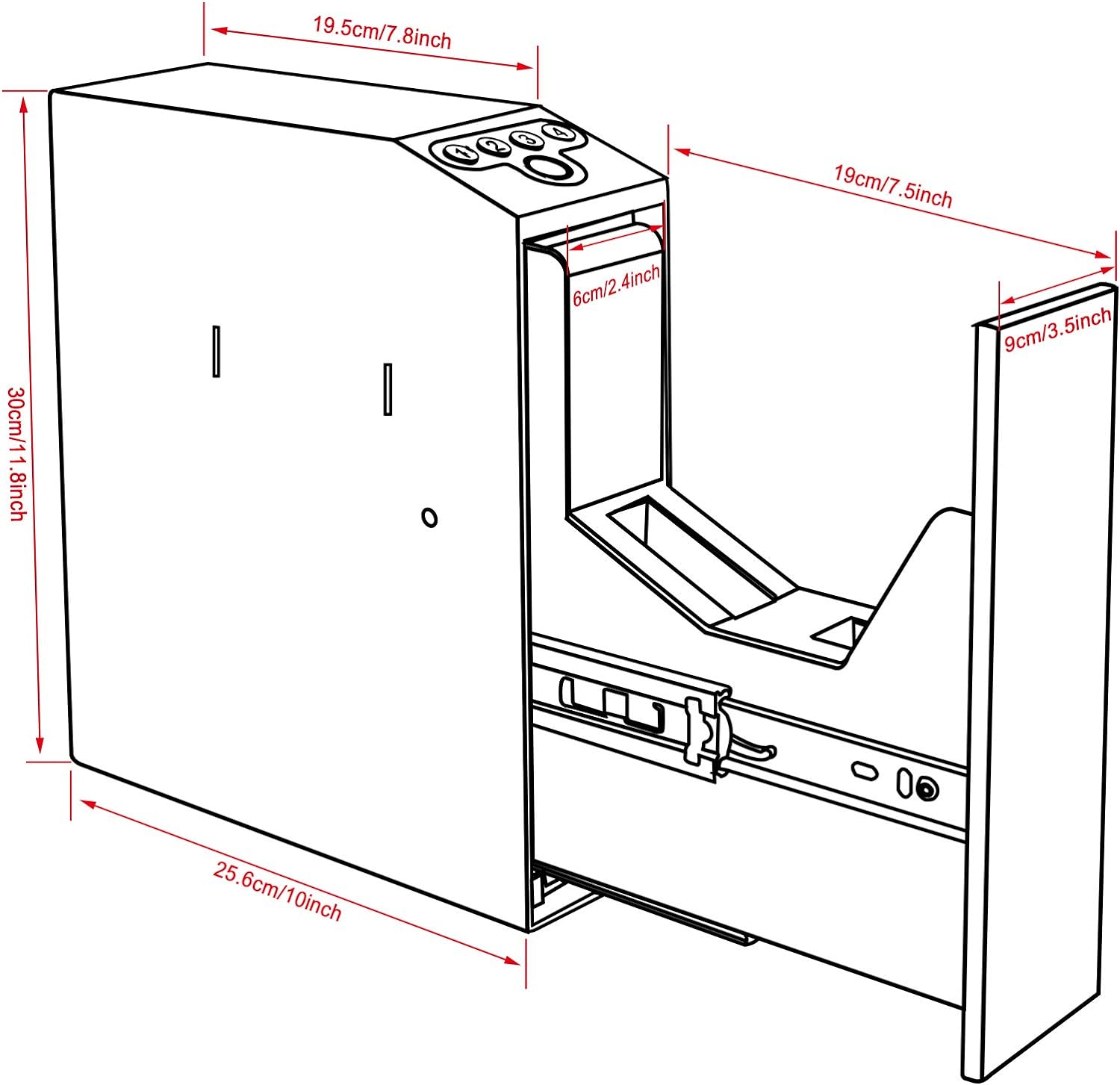 19.5cm/7.8inch

1 2 3 4

19cm/7.5inch

6cm/2.4inch

9cm/3.5inch

30cm/11.8inch

25.6cm/10inch